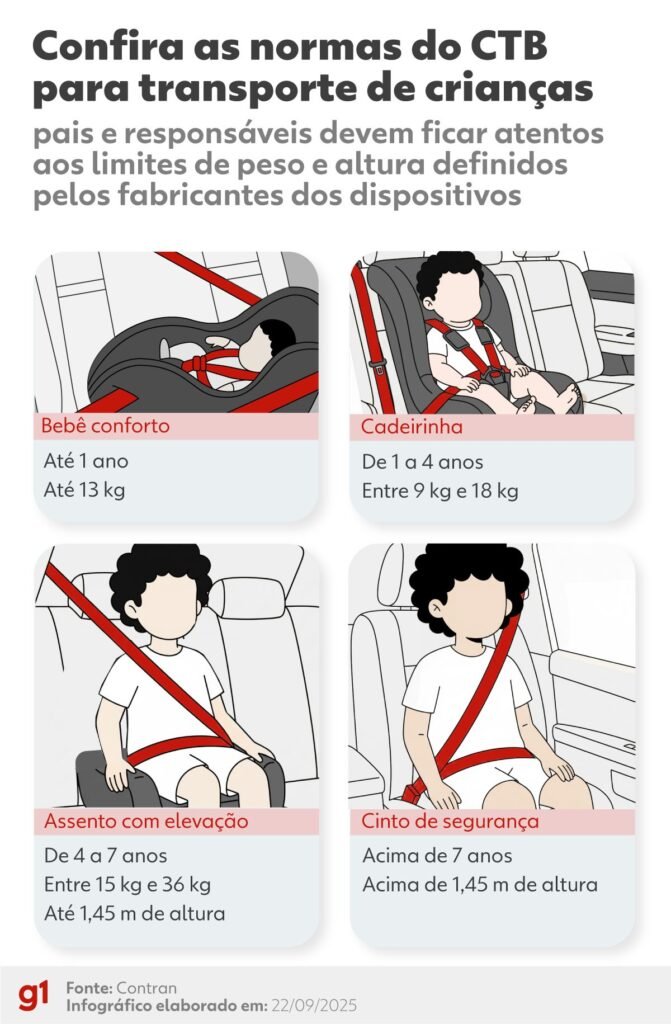 Confira as normas do CTB para transporte de crianças

pais e responsáveis devem ficar atentos aos limites de peso e altura definidos pelos fabricantes dos dispositivos

Bebê conforto

Até 1 ano
Até 13 kg

Cadeirinha

De 1 a 4 anos
Entre 9 kg e 18 kg

Assento com elevação

De 4 a 7 anos
Entre 15 kg e 36 kg
Até 1,45 m de altura

Cinto de segurança

Acima de 7 anos
Acima de 1,45 m de altura

g1
Fonte: Contran
Infográfico elaborado em: 22/09/2025